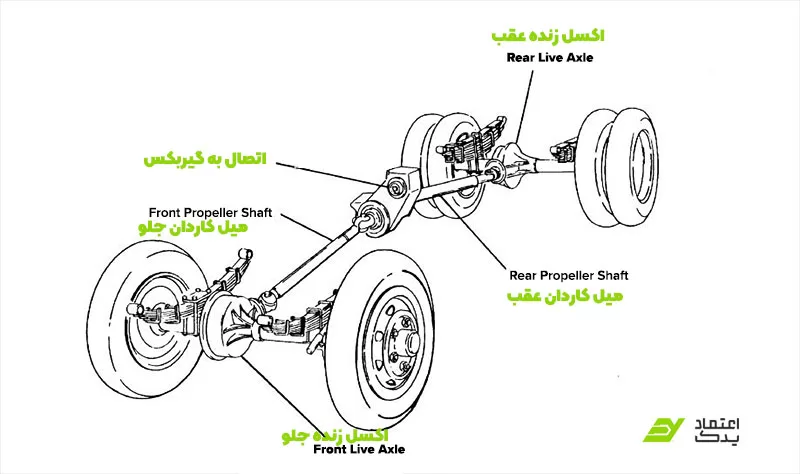 اکسل زنده عقب
Rear Live Axle

اتصال به گیربکس

Front Propeller Shaft
میل کاردان جلو

Rear Propeller Shaft
میل کاردان عقب

اکسل زنده جلو
Front Live Axle

اعتماد
یدک